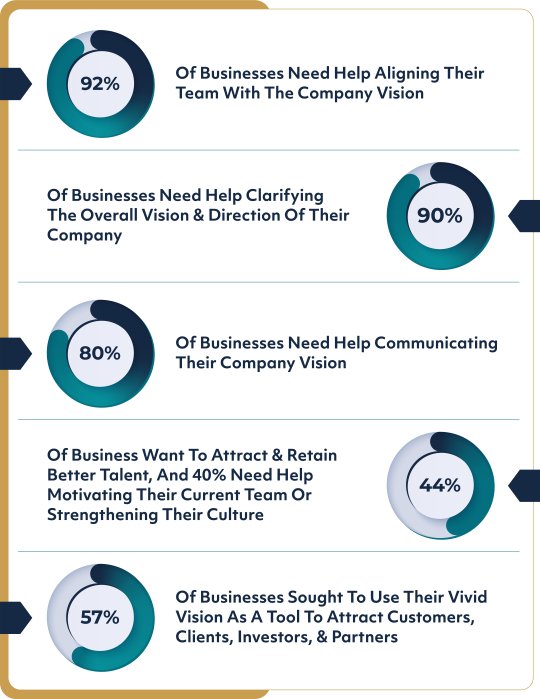 92%

Of Businesses Need Help Aligning Their Team With The Company Vision

Of Businesses Need Help Clarifying The Overall Vision & Direction Of Their Company

90%

80%

Of Businesses Need Help Communicating Their Company Vision

Of Business Want To Attract & Retain Better Talent, And 40% Need Help Motivating Their Current Team Or Strengthening Their Culture

44%

57%

Of Businesses Sought To Use Their Vivid Vision As A Tool To Attract Customers, Clients, Investors, & Partners